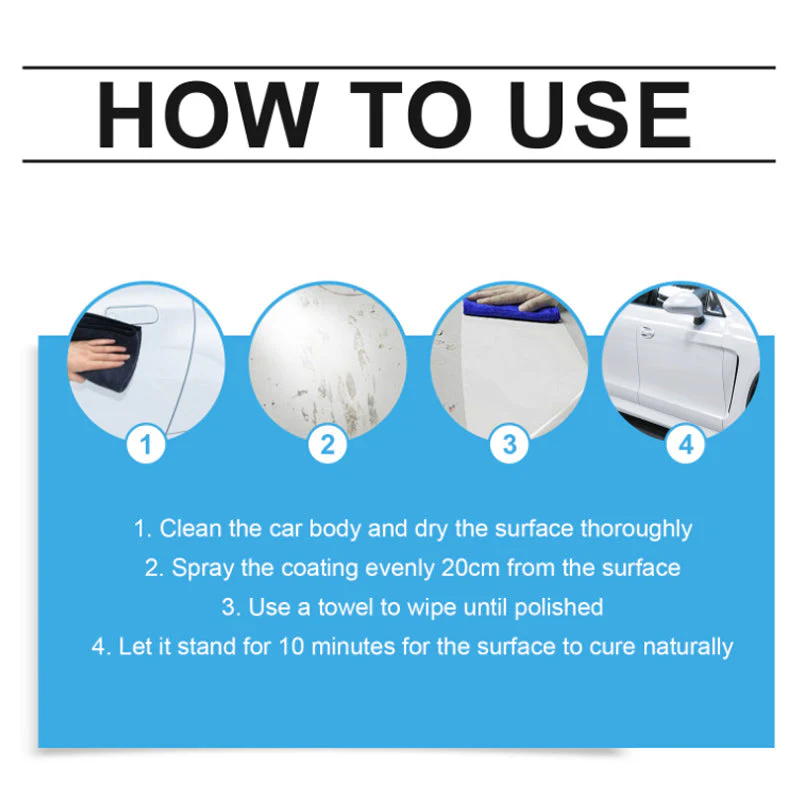 HOW TO USE

1

2

3

4

1. Clean the car body and dry the surface thoroughly
2. Spray the coating evenly 20cm from the surface
3. Use a towel to wipe until polished
4. Let it stand for 10 minutes for the surface to cure naturally