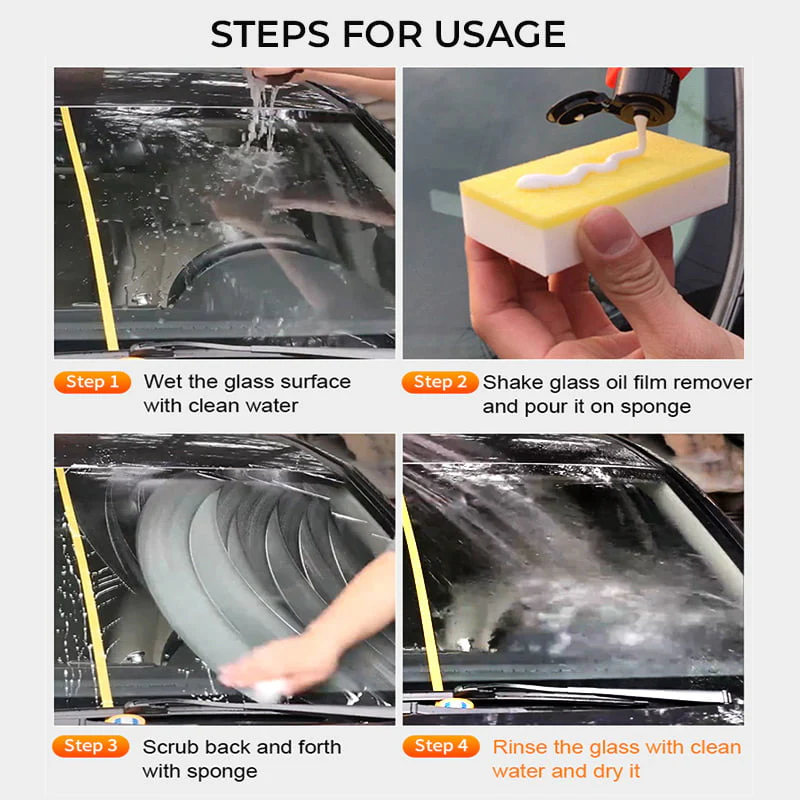 STEPS FOR USAGE

Step 1 Wet the glass surface with clean water

Step 2 Shake glass oil film remover and pour it on sponge

Step 3 Scrub back and forth with sponge

Step 4 Rinse the glass with clean water and dry it