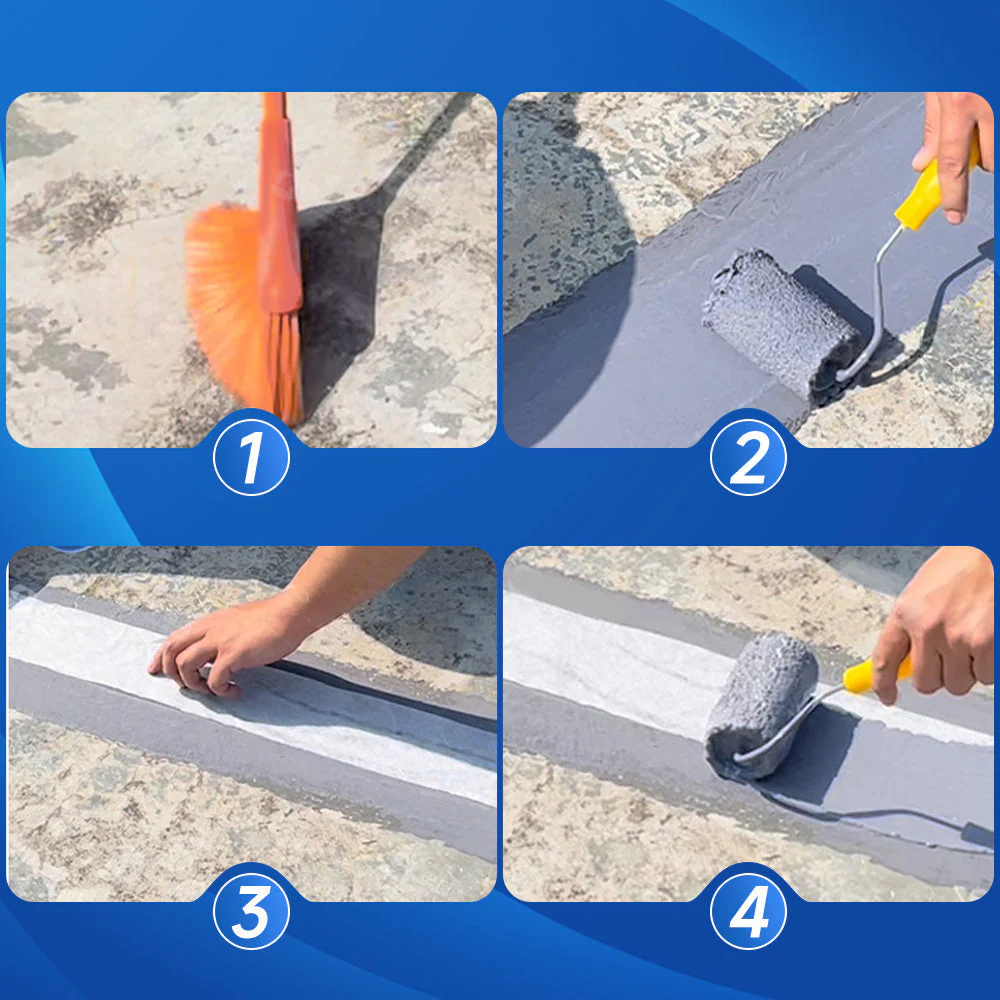 1

2

3

4