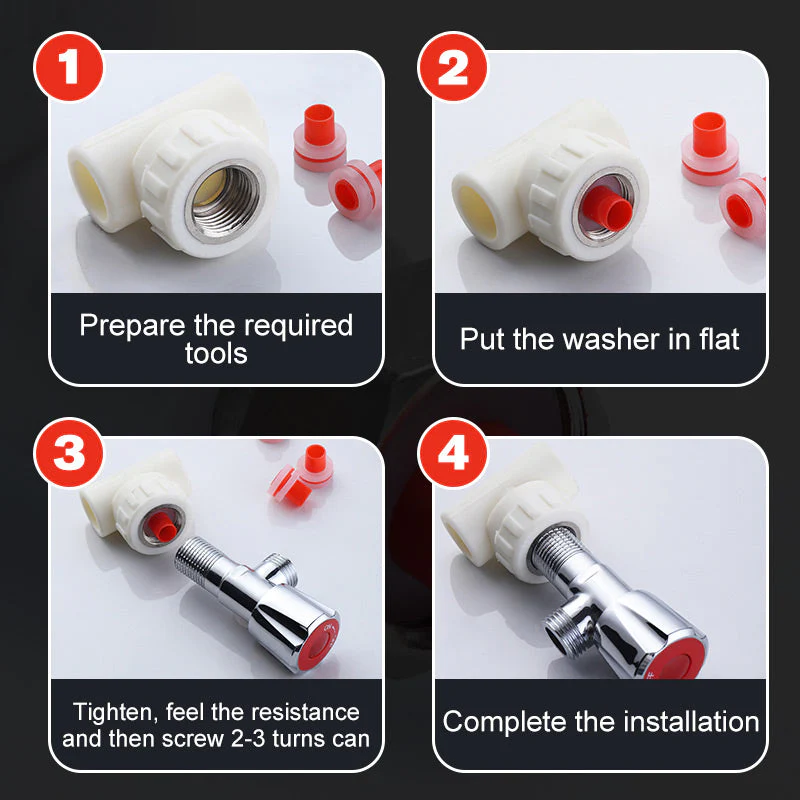 1

Prepare the required tools

2

Put the washer in flat

3

Tighten, feel the resistance and then screw 2-3 turns can

4

Complete the installation