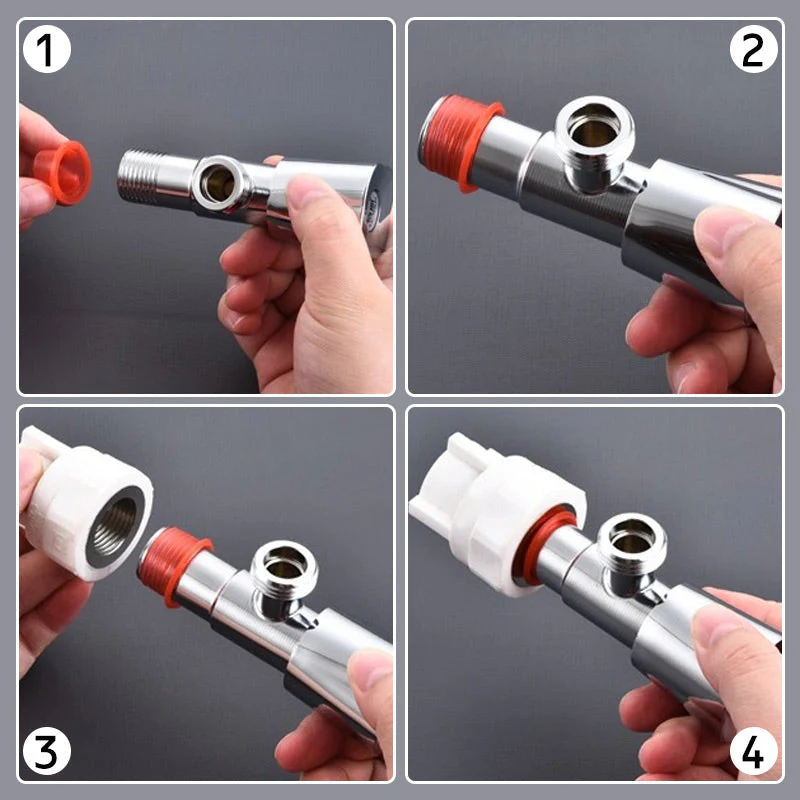 1

2

3

4