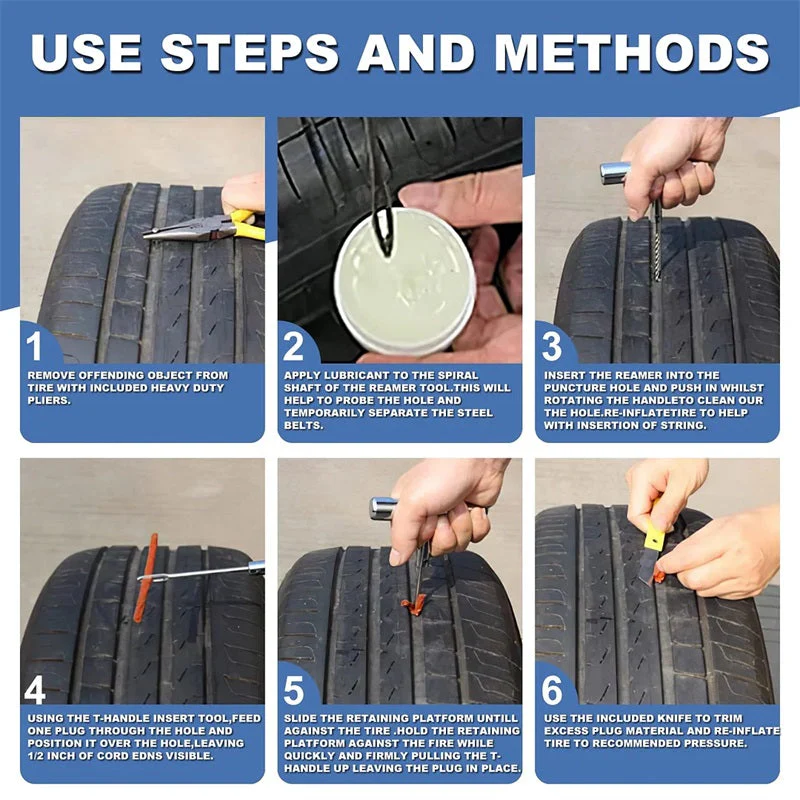 USE STEPS AND METHODS

1

REMOVE OFFENDING OBJECT FROM TIRE WITH INCLUDED HEAVY DUTY PLIERS.

2

APPLY LUBRICANT TO THE SPIRAL SHAFT OF THE REAMER TOOL.THIS WILL HELP TO PROBE THE HOLE AND TEMPORARILY SEPARATE THE STEEL BELTS.

3

INSERT THE REAMER INTO THE PUNCTURE HOLE AND PUSH IN WHILST ROTATING THE HANDLETO CLEAN OUR THE HOLE.RE-INFLATETIRE TO HELP WITH INSERTION OF STRING.

4

USING THE T-HANDLE INSERT TOOL,FEED ONE PLUG THROUGH THE HOLE AND POSITION IT OVER THE HOLE,LEAVING 1/2 INCH OF CORD EDNS VISIBLE.

5

SLIDE THE RETAINING PLATFORM UNTILL AGAINST THE TIRE .HOLD THE RETAINING PLATFORM AGAINST THE FIRE WHILE QUICKLY AND FIRMLY PULLING THE T-HANDLE UP LEAVING THE PLUG IN PLACE.

6

USE THE INCLUDED KNIFE TO TRIM EXCESS PLUG MATERIAL AND RE-INFLATE TIRE TO RECOMMENDED PRESSURE.