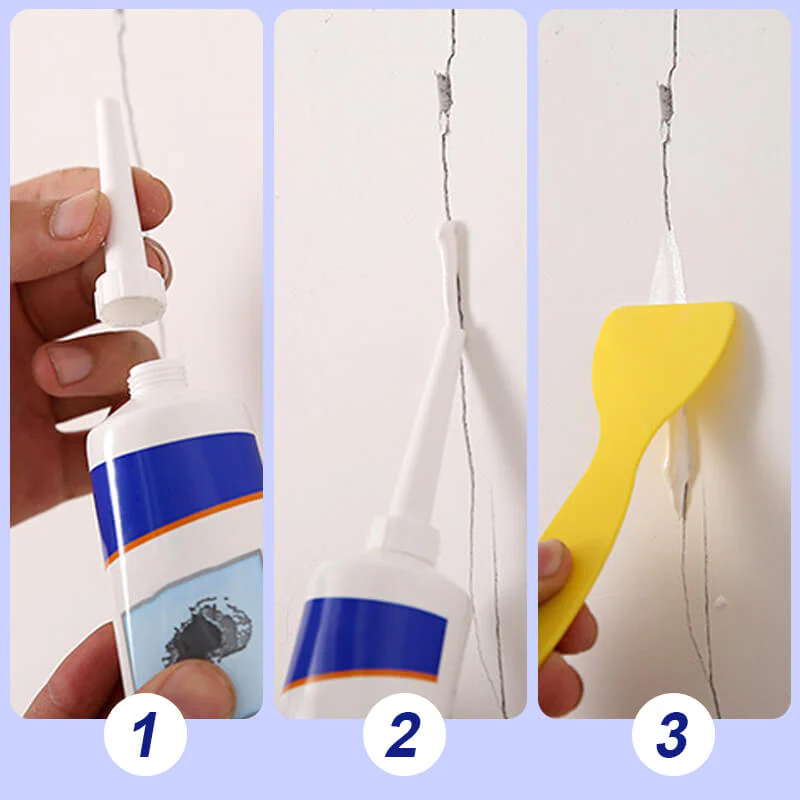 1

2

3